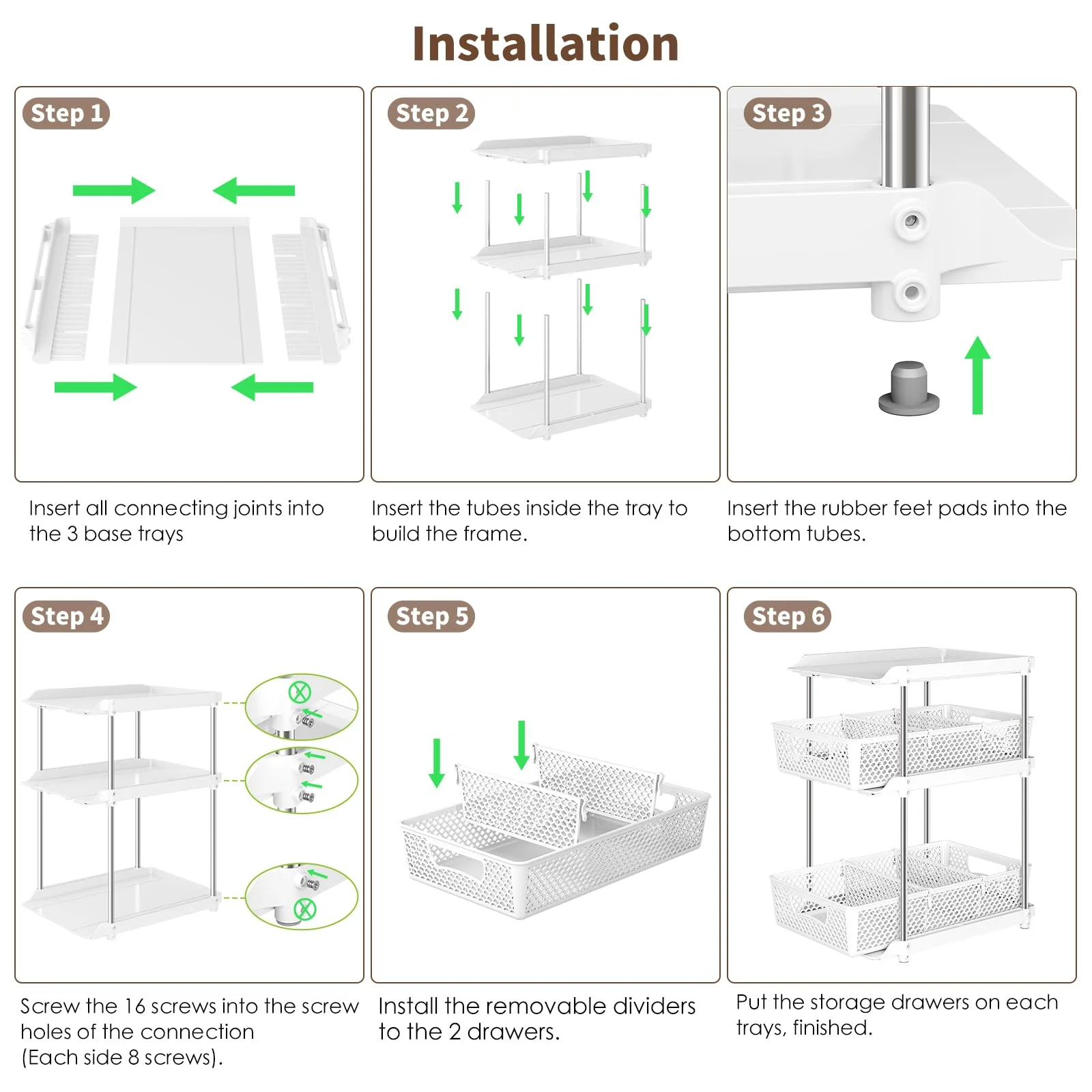 Installation

Step 1

Insert all connecting joints into the 3 base trays

Step 2

Insert the tubes inside the tray to build the frame.

Step 3

Insert the rubber feet pads into the bottom tubes.

Step 4

Screw the 16 screws into the screw holes of the connection (Each side 8 screws).

Step 5

Install the removable dividers to the 2 drawers.

Step 6

Put the storage drawers on each trays, finished.